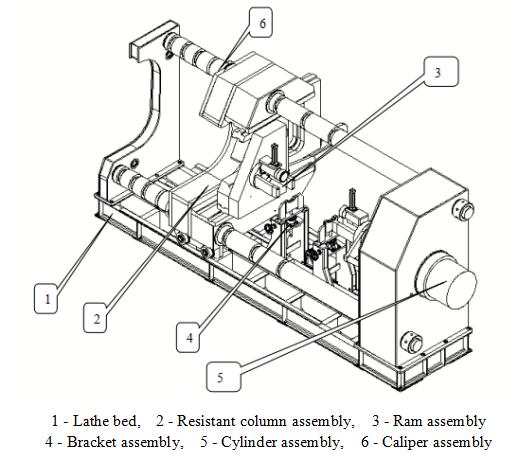 6

3

1

2

4

5

1 - Lathe bed, 2 - Resistant column assembly, 3 - Ram assembly
4 - Bracket assembly, 5 - Cylinder assembly, 6 - Caliper assembly